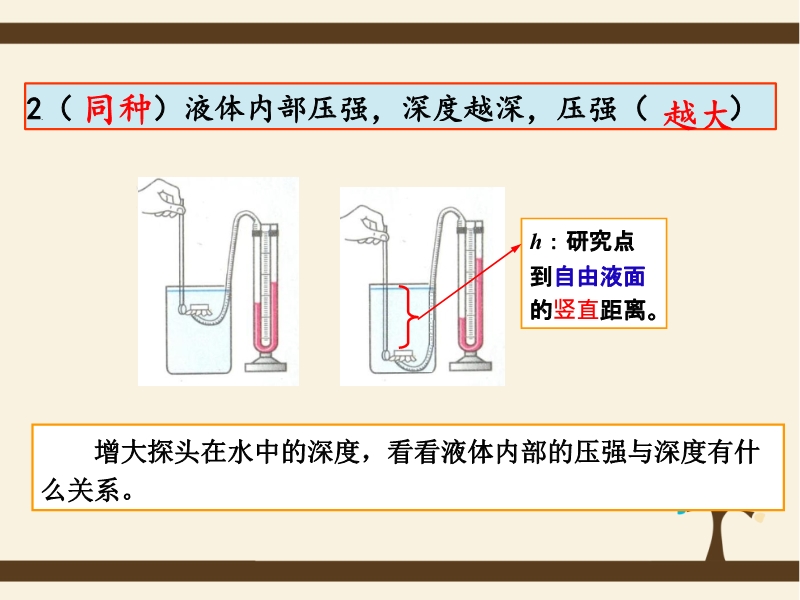 2（同种）液体内部压强，深度越深，压强（越大）

$h$：研究点到自由液面的竖直距离。

增大探头在水中的深度，看看液体内部的压强与深度有什么关系。